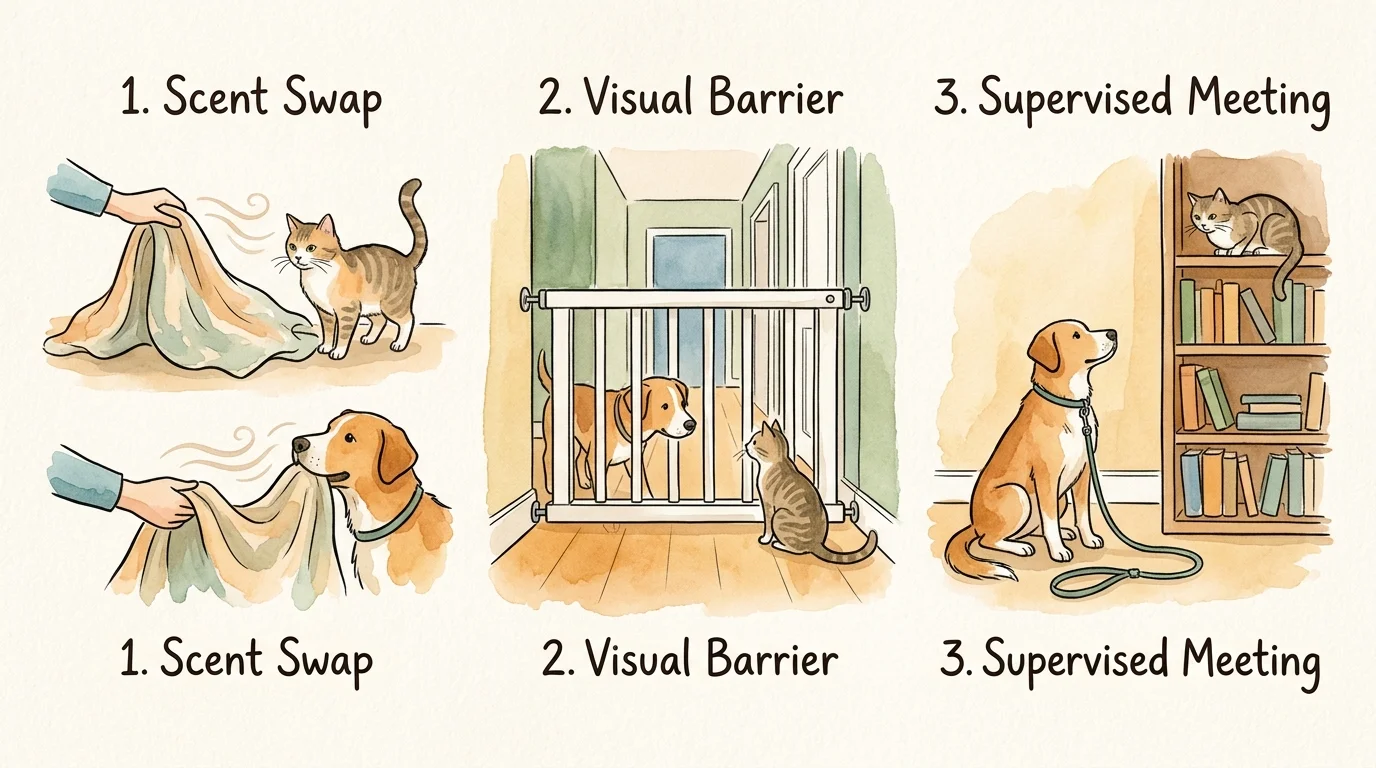 1. Scent Swap

2. Visual Barrier

3. Supervised Meeting

1. Scent Swap

2. Visual Barrier

3. Supervised Meeting