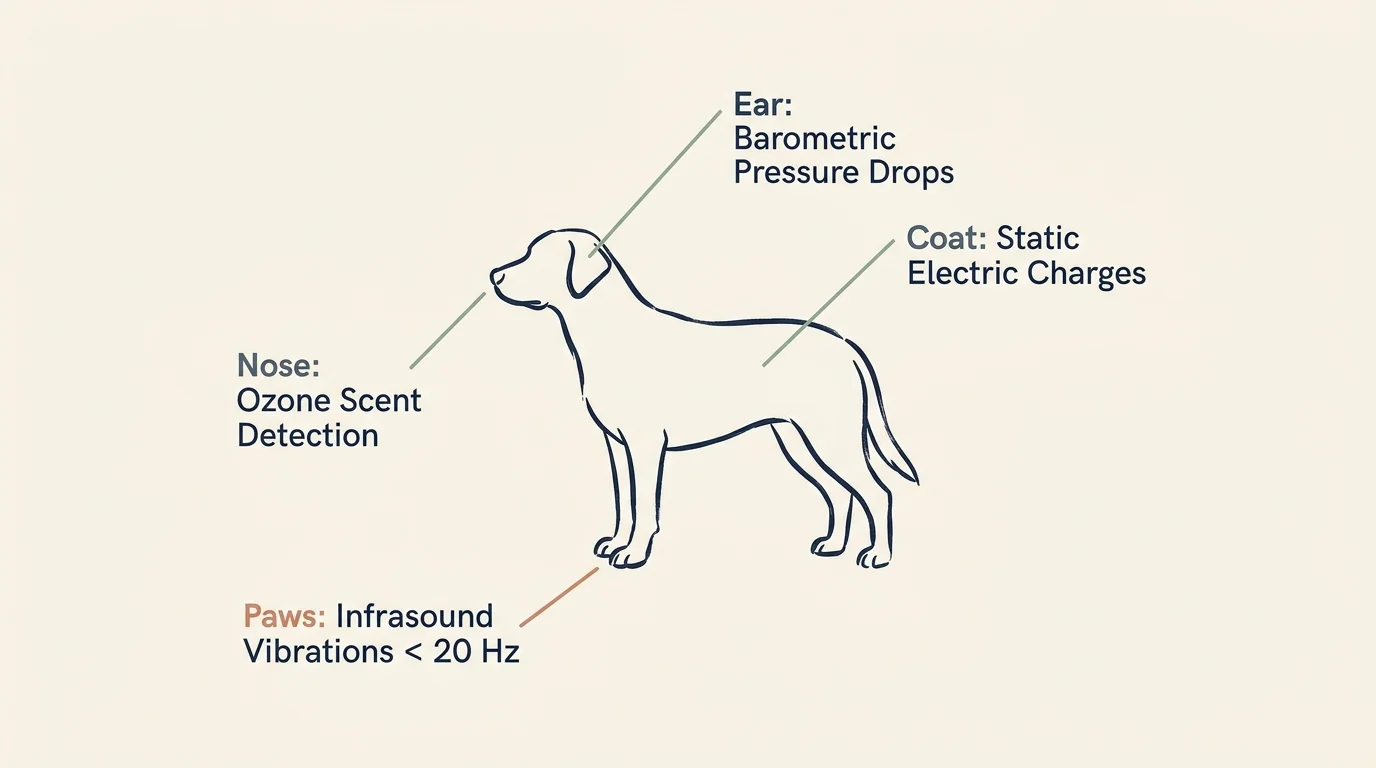 Ear:
Barometric
Pressure Drops

Coat: Static
Electric Charges

Nose:
Ozone Scent
Detection

Paws: Infrasound
Vibrations < 20 Hz